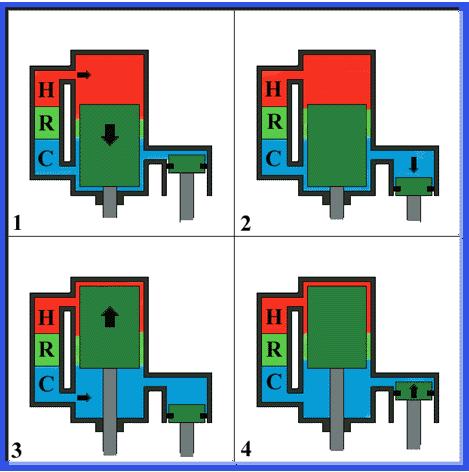 H
R
C
1

H
R
C
2

H
R
C
3

H
R
C
4